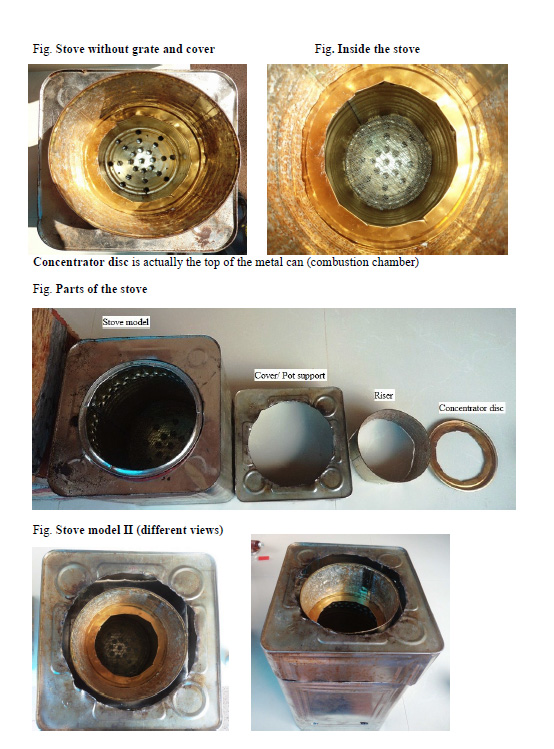 Fig. Stove without grate and cover

Fig. Inside the stove

Concentrator disc is actually the top of the metal can (combustion chamber)

Fig. Parts of the stove

Stove model

Cover/ Pot support

Riser

Concentrator disc

Fig. Stove model II (different views)