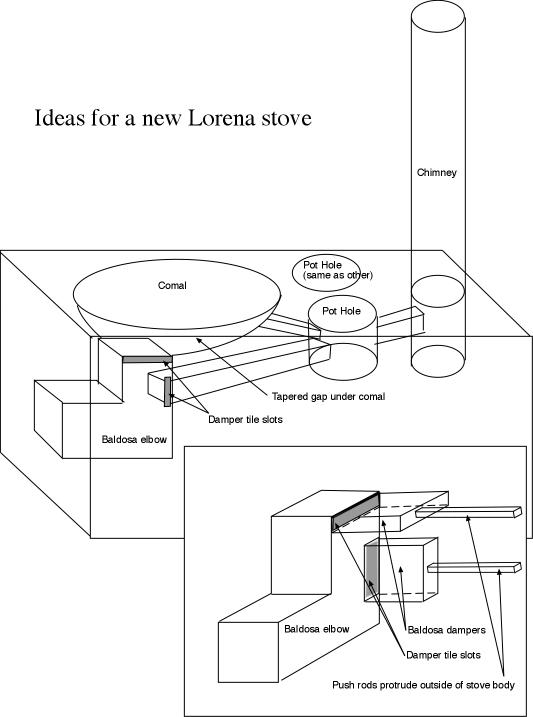 Ideas for a new Lorena stove

Chimney

Pot Hole (same as other)

Comal

Pot Hole

Tapered gap under comal

Damper tile slots

Baldosa elbow

Baldosa elbow

Baldosa dampers

Damper tile slots

Push rods protrude outside of stove body